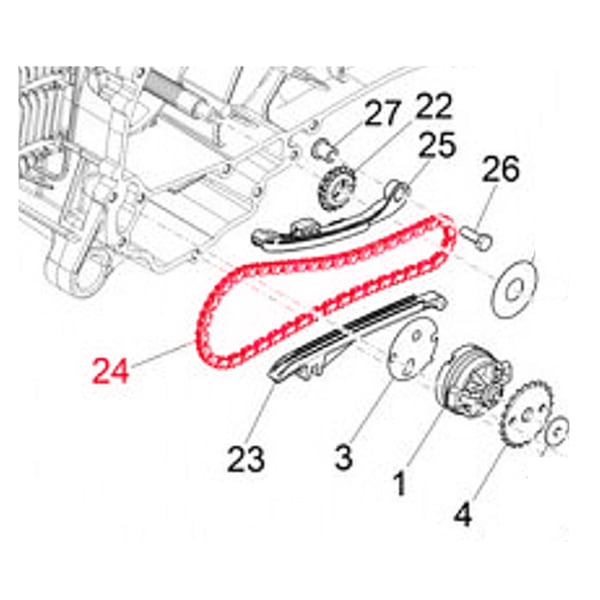 27
22
25
26
24
23
3
1
4